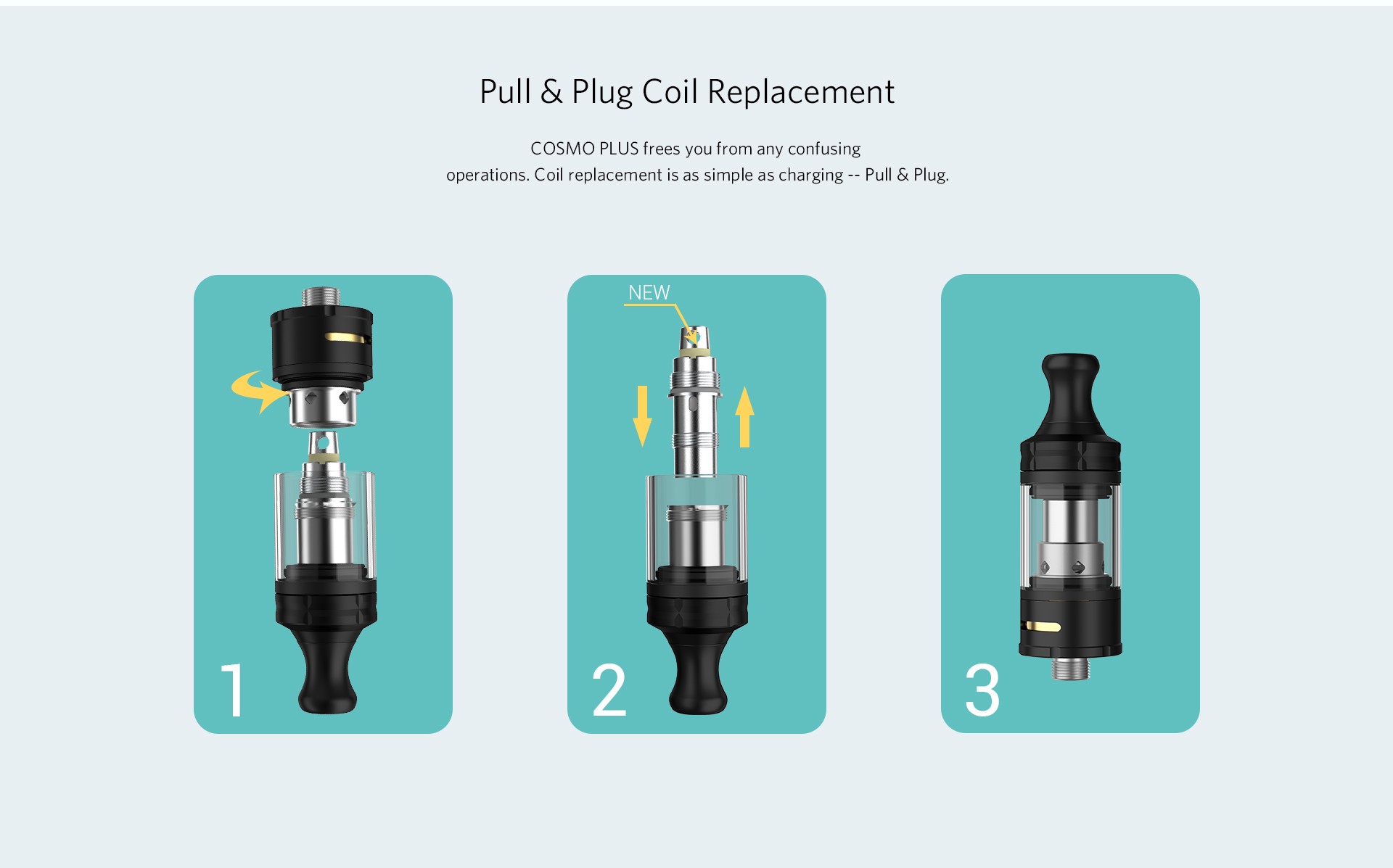 Pull & Plug Coil Replacement

COSMO PLUS frees you from any confusing operations. Coil replacement is as simple as charging -- Pull & Plug.

1

NEW

2

3